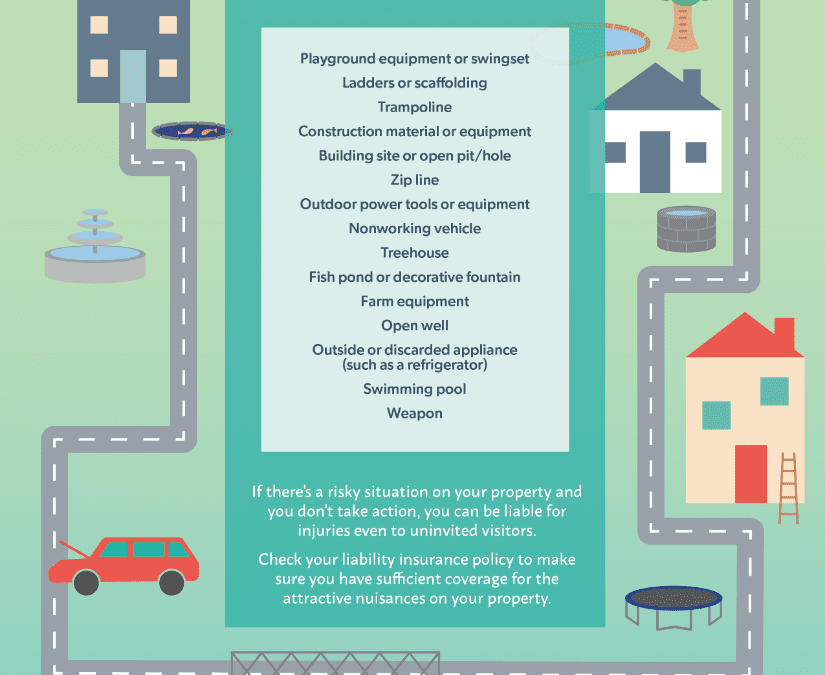 Playground equipment or swingset
Ladders or scaffolding
Trampoline
Construction material or equipment
Building site or open pit/hole
Zip line
Outdoor power tools or equipment
Nonworking vehicle
Treehouse
Fish pond or decorative fountain
Farm equipment
Open well
Outside or discarded appliance (such as a refrigerator)
Swimming pool
Weapon

If there's a risky situation on your property and you don't take action, you can be liable for injuries even to uninvited visitors.

Check your liability insurance policy to make sure you have sufficient coverage for the attractive nuisances on your property.